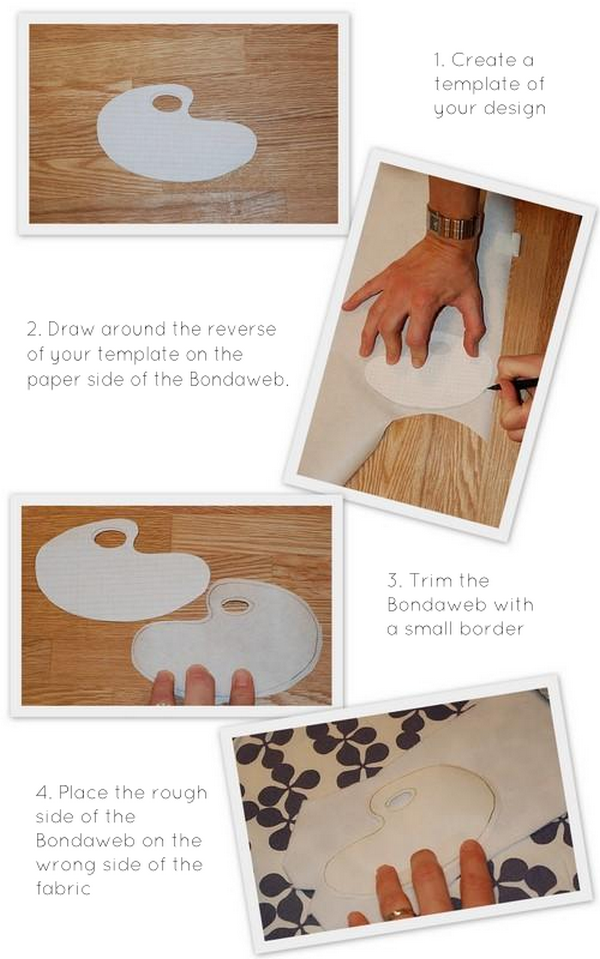 1. Create a template of your design

2. Draw around the reverse of your template on the paper side of the Bondaweb.

3. Trim the Bondaweb with a small border

4. Place the rough side of the Bondaweb on the wrong side of the fabric